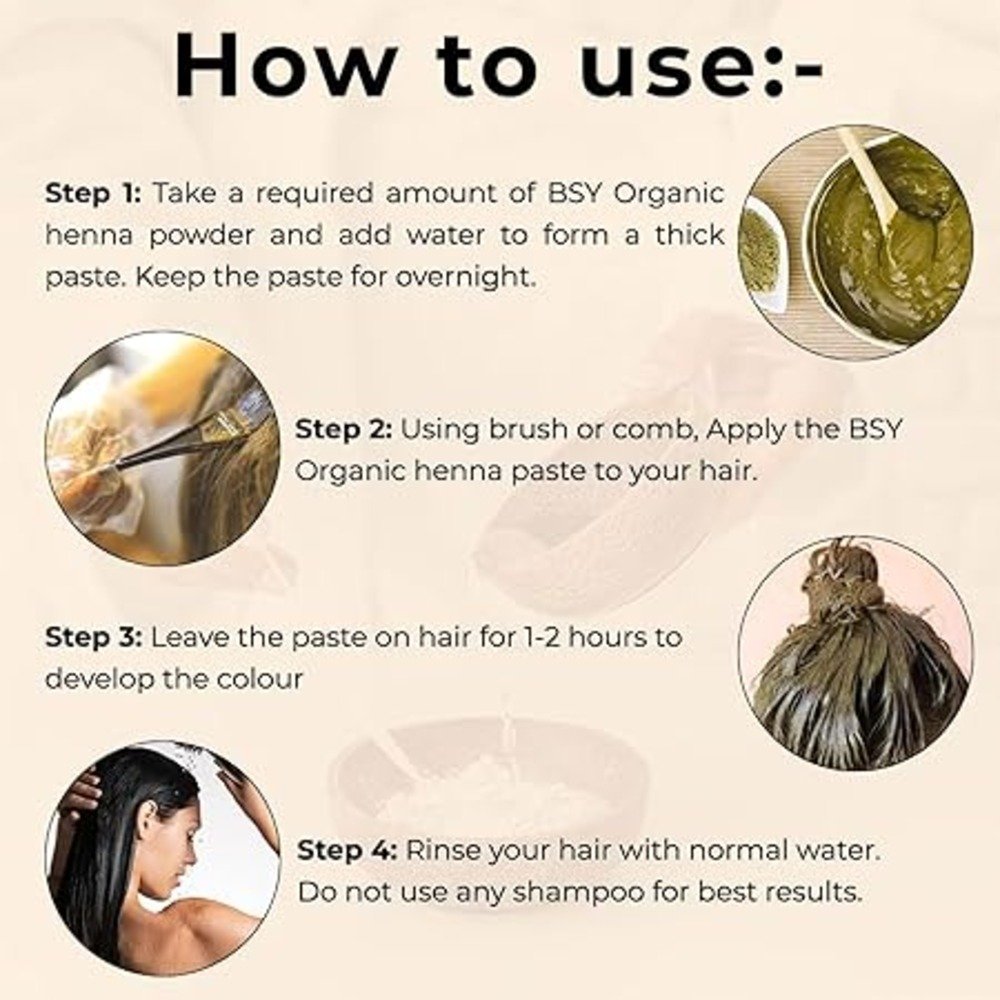 How to use:-

Step 1: Take a required amount of BSY Organic henna powder and add water to form a thick paste. Keep the paste for overnight.

Step 2: Using brush or comb, Apply the BSY Organic henna paste to your hair.

Step 3: Leave the paste on hair for 1-2 hours to develop the colour

Step 4: Rinse your hair with normal water. Do not use any shampoo for best results.